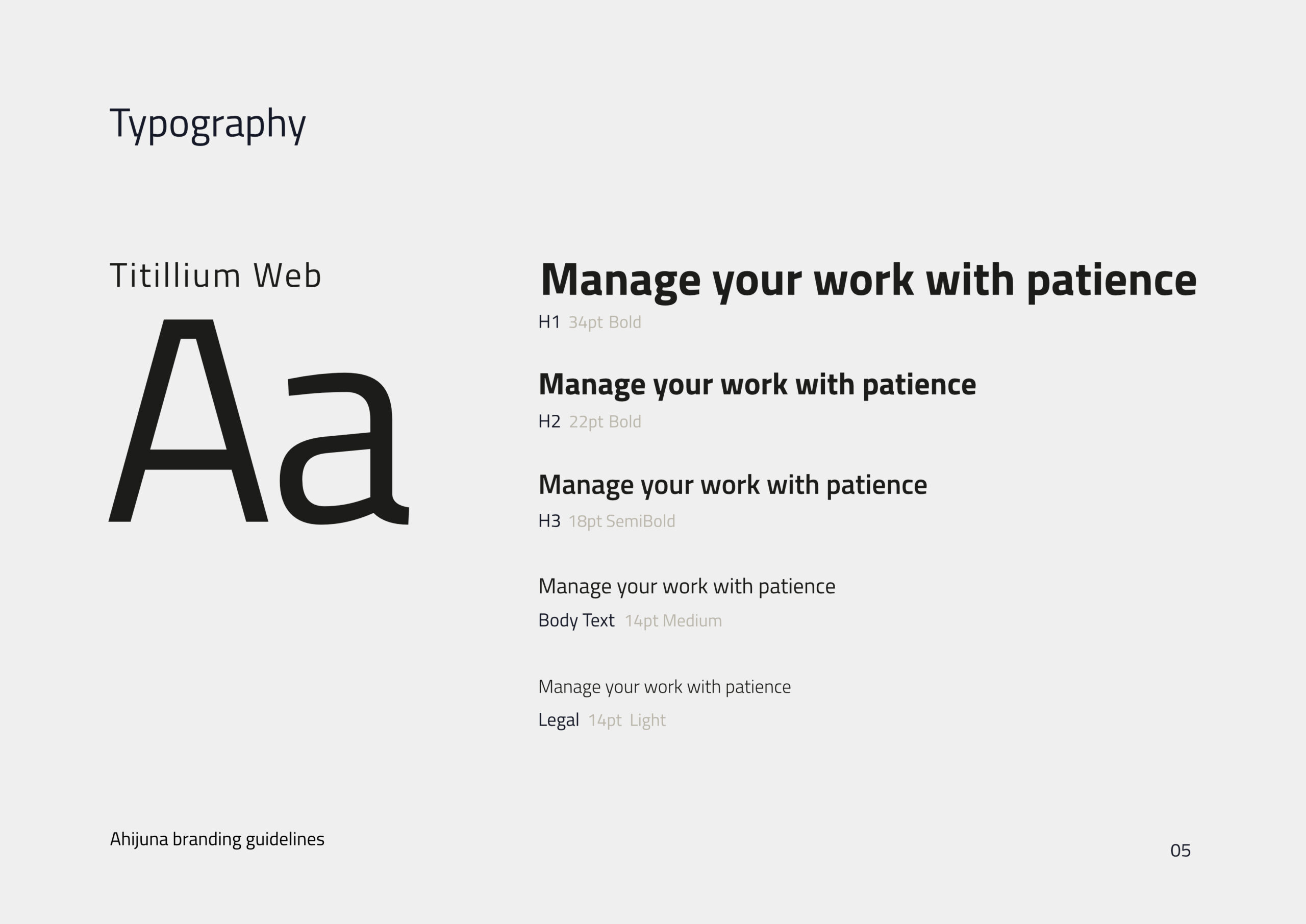 Typography

Titillium Web

Aa

Manage your work with patience

H1 34pt Bold

Manage your work with patience

H2 22pt Bold

Manage your work with patience

H3 18pt SemiBold

Manage your work with patience

Body Text 14pt Medium

Manage your work with patience

Legal 14pt Light

Ahijuna branding guidelines

05